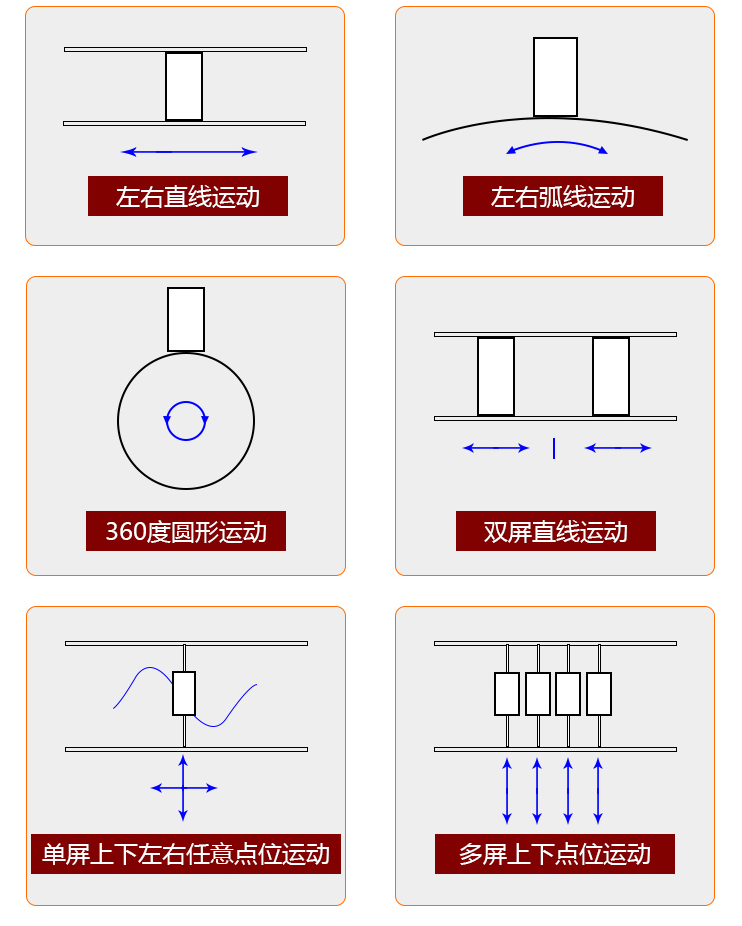 左右直线运动

左右弧线运动

360度圆形运动

双屏直线运动

单屏上下左右任意点位运动

多屏上下点位运动